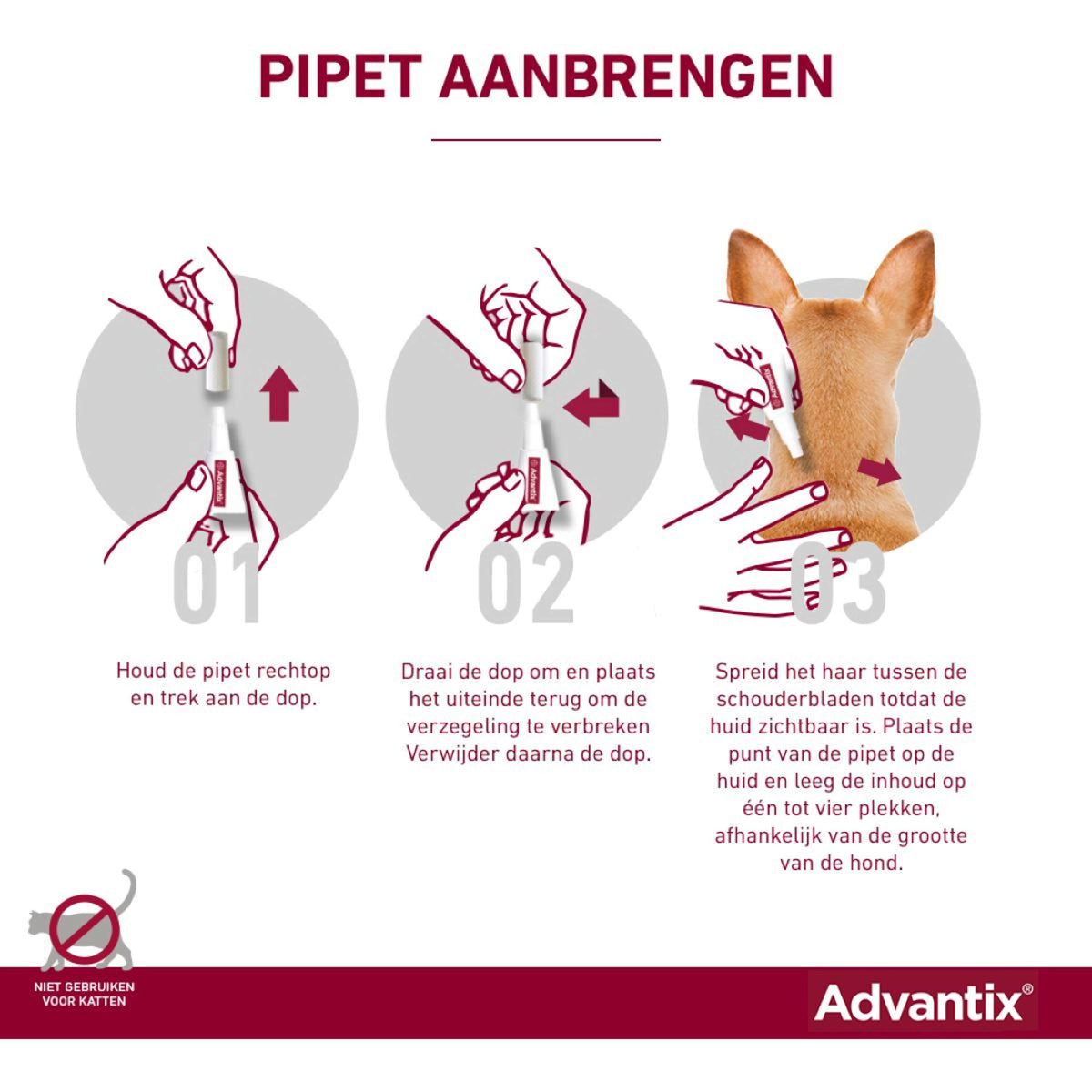 PIPET AANBRENGEN

Advantix

01

Houd de pipet rechtop en trek aan de dop.

Advantix

02

Draai de dop om en plaats het uiteinde terug om de verzegeling te verbreken Verwijder daarna de dop.

Advantix

03

Spreid het haar tussen de schouderbladen totdat de huid zichtbaar is. Plaats de punt van de pipet op de huid en leeg de inhoud op één tot vier plekken, afhankelijk van de grootte van de hond.

NIET GEBRUIKEN VOOR KATTEN

Advantix®